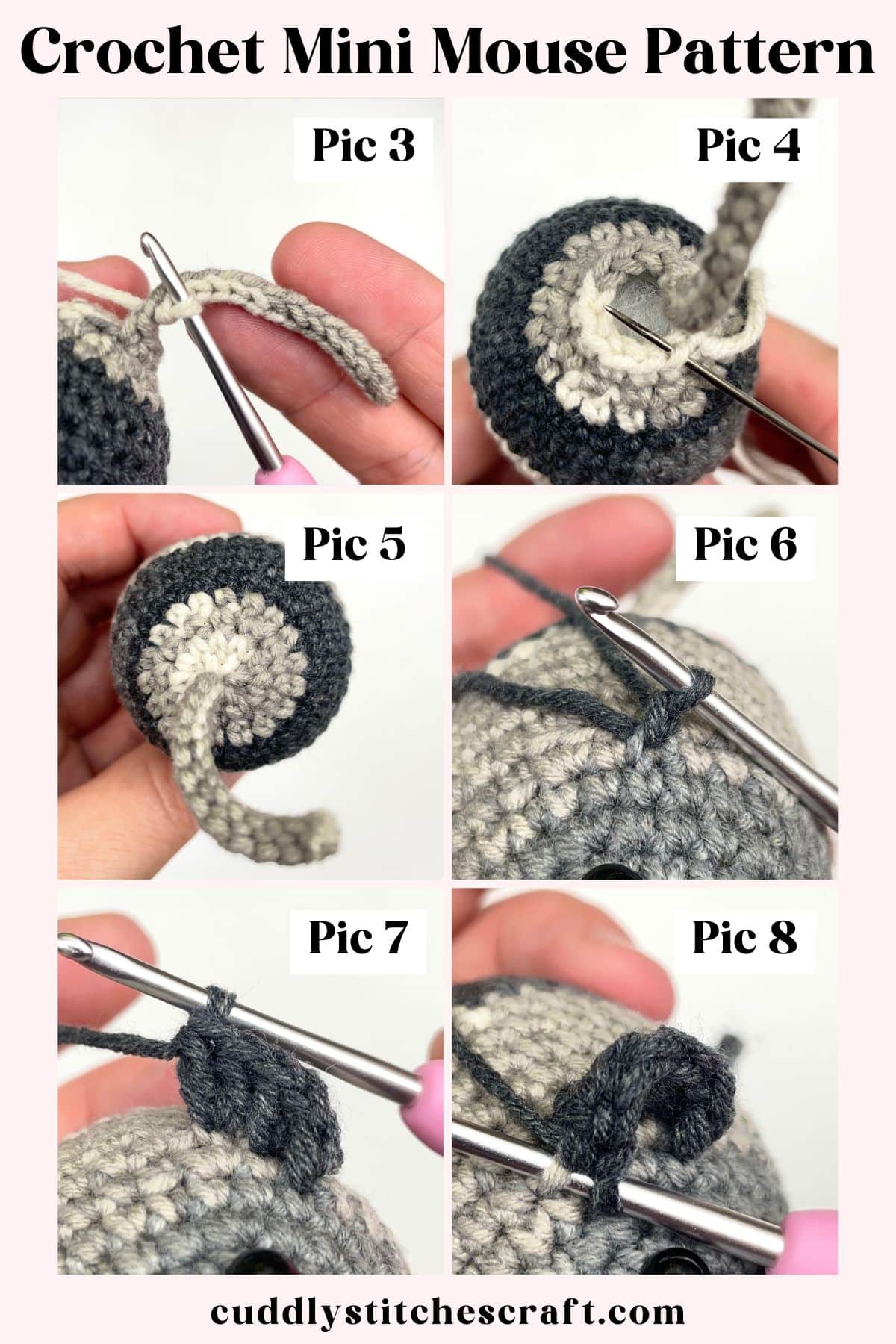 Crochet Mini Mouse Pattern

Pic 3

Pic 4

Pic 5

Pic 6

Pic 7

Pic 8

cuddlystitchescraft.com